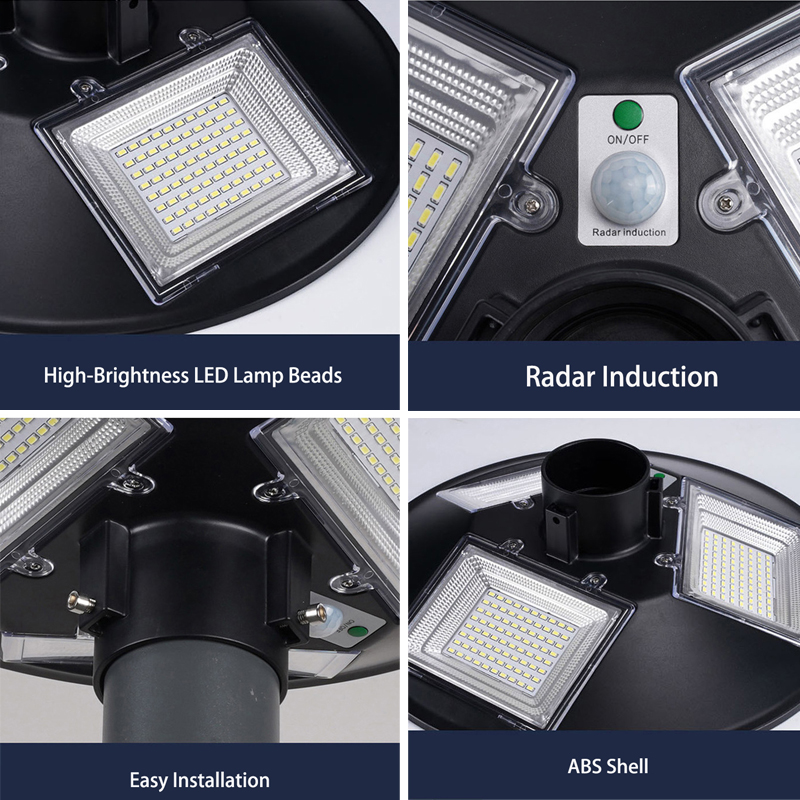 High-Brightness LED Lamp Beads

ON/OFF

Radar induction

Radar Induction

Easy Installation

ABS Shell